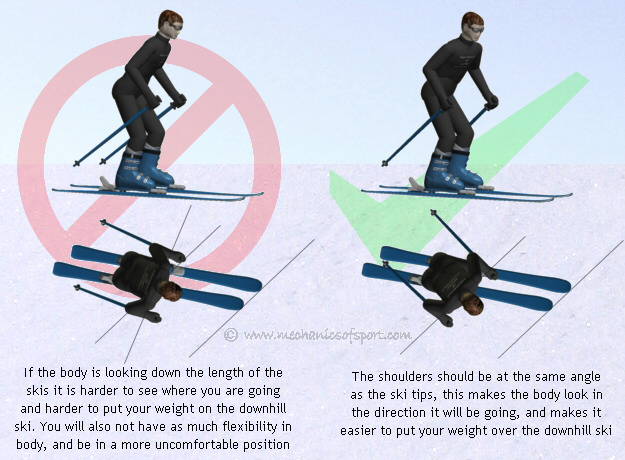 © www.mechanicsofsport.com

If the body is looking down the length of the skis it is harder to see where you are going and harder to put your weight on the downhill ski. You will also not have as much flexibility in body, and be in a more uncomfortable position

The shoulders should be at the same angle as the ski tips, this makes the body look in the direction it will be going, and makes it easier to put your weight over the downhill ski